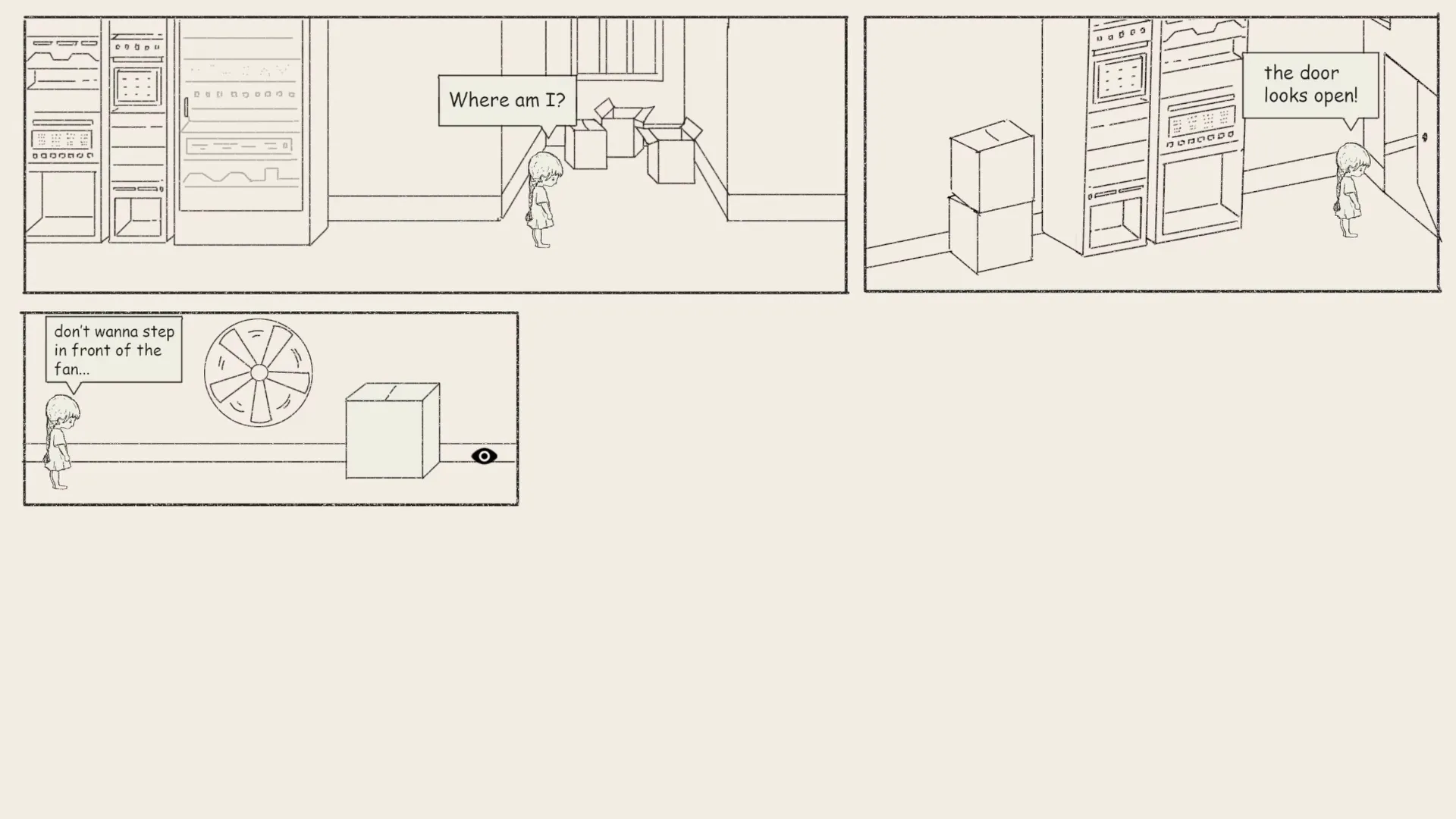 Where am I?

the door looks open!

don't wanna step in front of the fan...